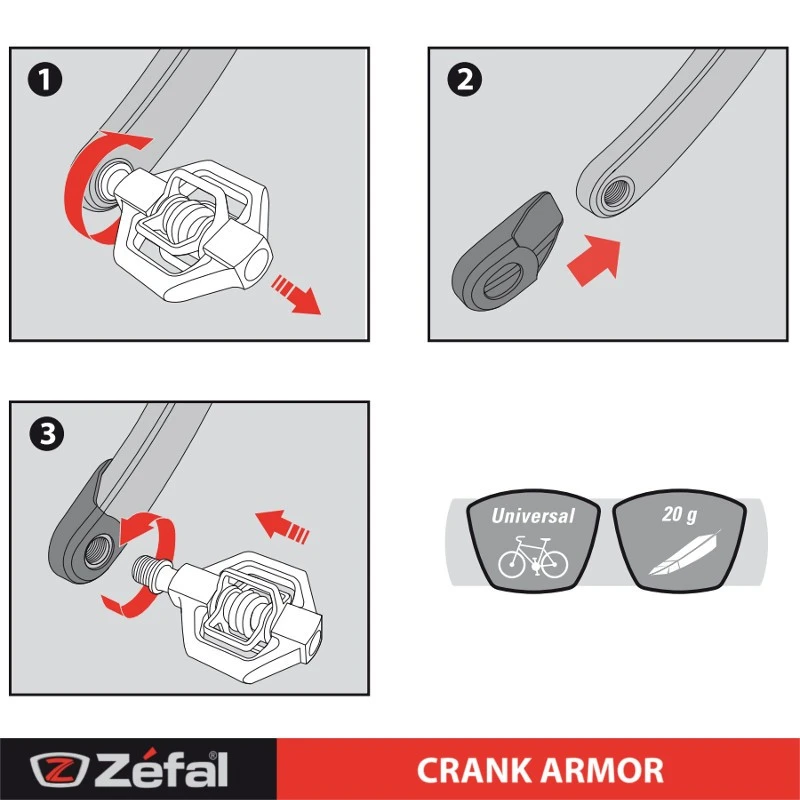 1

2

3

Universal

20 g

Zéfal®

CRANK ARMOR