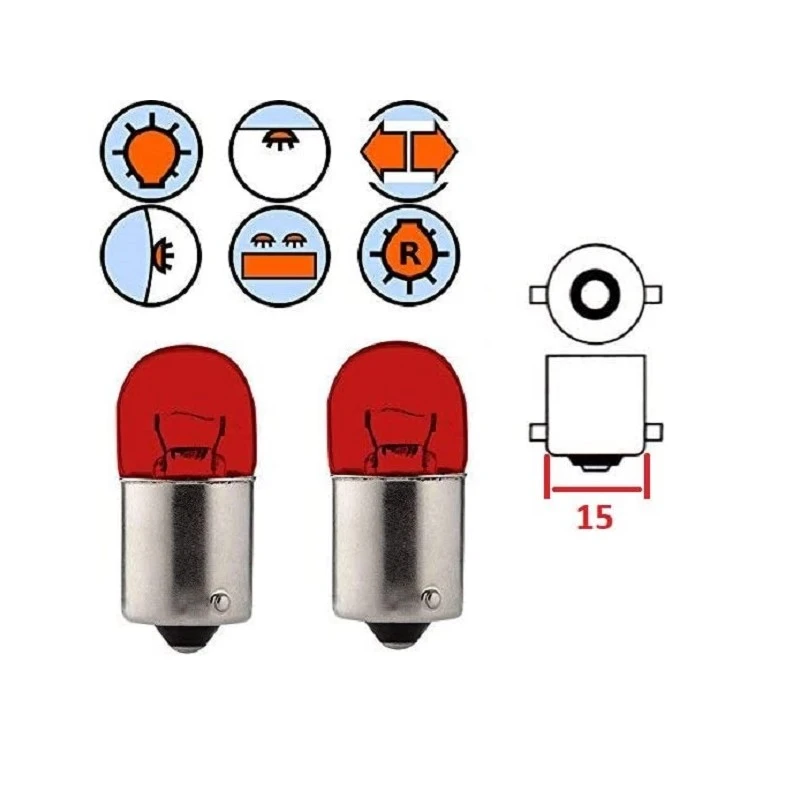 R

15